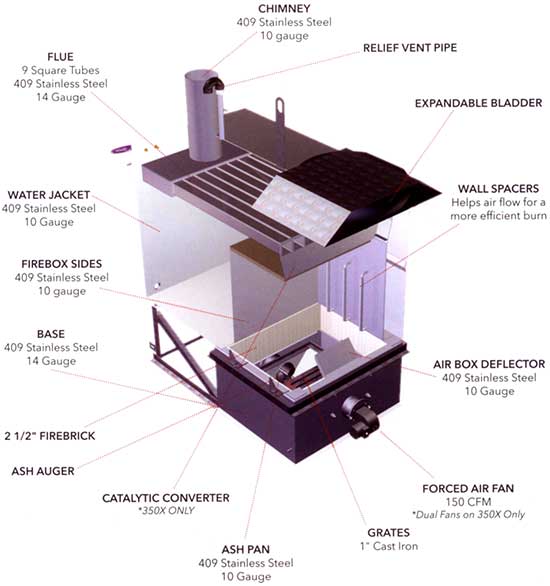 CHIMNEY
409 Stainless Steel
10 gauge

RELIEF VENT PIPE

FLUE
9 Square Tubes
409 Stainless Steel
14 Gauge

EXPANDABLE BLADDER

WATER JACKET
409 Stainless Steel
10 Gauge

WALL SPACERS
Helps air flow for a more efficient burn

FIREBOX SIDES
409 Stainless Steel
10 gauge

BASE
409 Stainless Steel
14 Gauge

AIR BOX DEFLECTOR
409 Stainless Steel
10 Gauge

2 1/2" FIREBRICK

ASH AUGER

CATALYTIC CONVERTER
*350X ONLY

FORCED AIR FAN
150 CFM
*Dual Fans on 350X Only

GRATES
1" Cast Iron

ASH PAN
409 Stainless Steel
10 Gauge